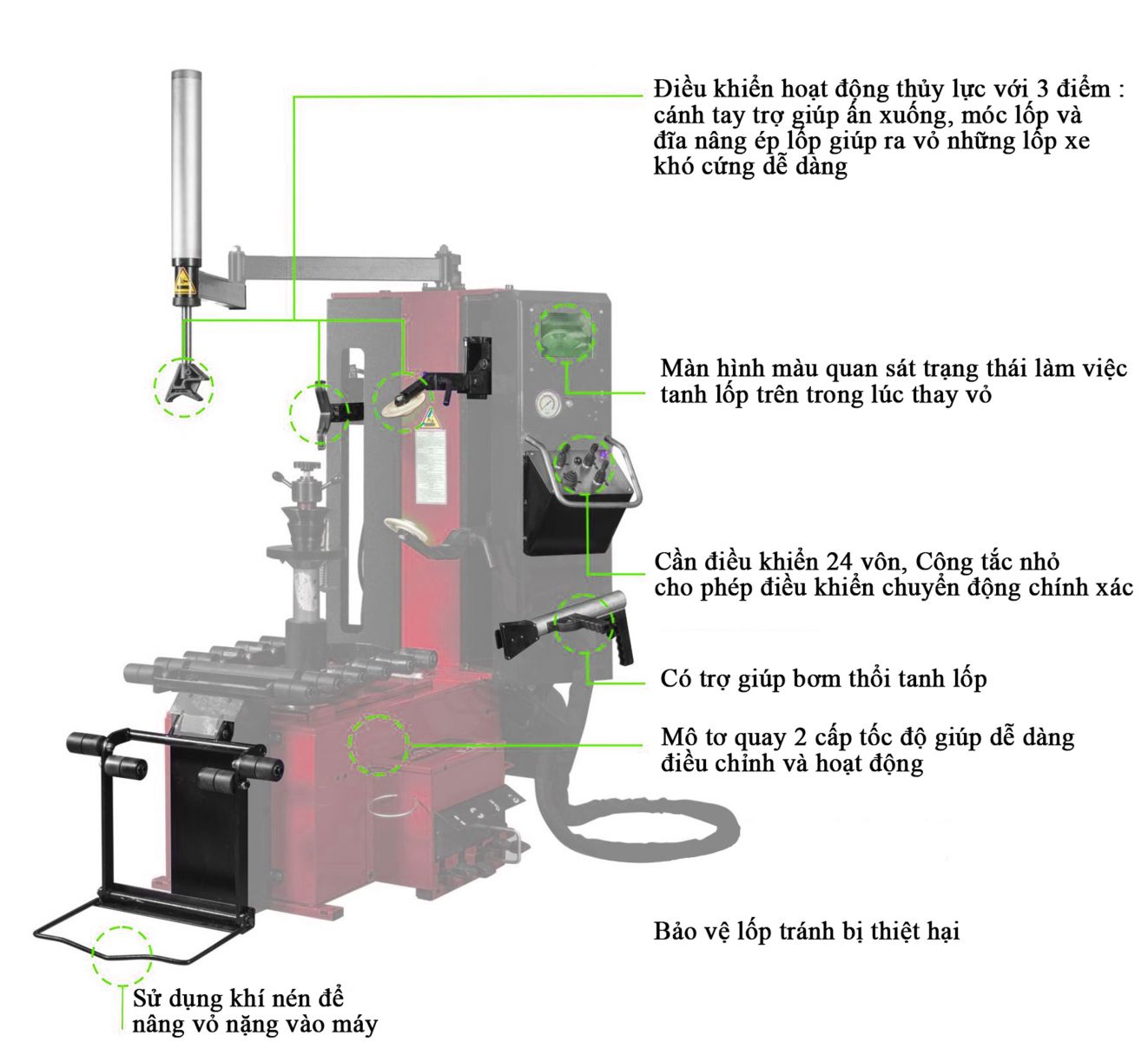 Điều khiển hoạt động thủy lực với 3 điểm : cánh tay trợ giúp ấn xuống, móc lốp và đĩa nâng ép lốp giúp ra vỏ những lốp xe khó cứng dễ dàng

Màn hình màu quan sát trạng thái làm việc tanh lốp trên trong lúc thay vỏ

Cần điều khiển 24 vôn, Công tắc nhỏ cho phép điều khiển chuyển động chính xác

Có trợ giúp bơm thổi tanh lốp

Mô tơ quay 2 cấp tốc độ giúp dễ dàng điều chỉnh và hoạt động

Bảo vệ lốp tránh bị thiệt hại

Sử dụng khí nén để nâng vỏ nặng vào máy