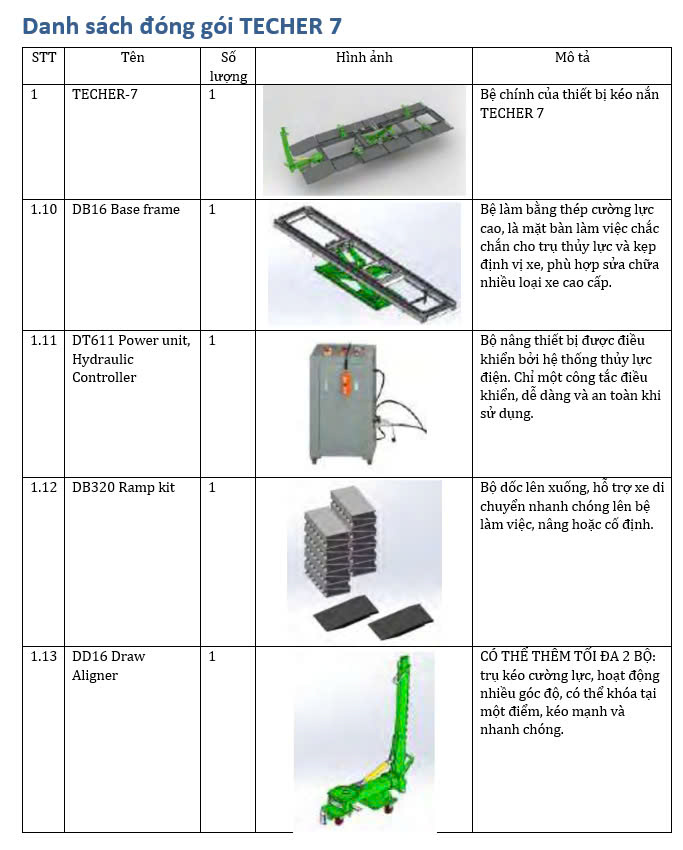 Danh sách đóng gói TECHER 7

| STT | Tên | Số lượng | Hình ảnh | Mô tả |
|---|---|---|---|---|
| 1 | TECHER-7 | 1 | | Bệ chính của thiết bị kéo nắn TECHER 7 |
| 1.10 | DB16 Base frame | 1 | | Bệ làm bằng thép cường lực cao, là mặt bàn làm việc chắc chắn cho trụ thủy lực và kẹp định vị xe, phù hợp sửa chữa nhiều loại xe cao cấp. |
| 1.11 | DT611 Power unit, Hydraulic Controller | 1 | | Bộ nâng thiết bị được điều khiển bởi hệ thống thủy lực điện. Chỉ một công tắc điều khiển, dễ dàng và an toàn khi sử dụng. |
| 1.12 | DB320 Ramp kit | 1 | | Bộ dốc lên xuống, hỗ trợ xe di chuyển nhanh chóng lên bệ làm việc, nâng hoặc cố định. |
| 1.13 | DD16 Draw Aligner | 1 | | CÓ THỂ THÊM TỐI ĐA 2 BỘ: trụ kéo cường lực, hoạt động nhiều góc độ, có thể khóa tại một điểm, kéo mạnh và nhanh chóng. |