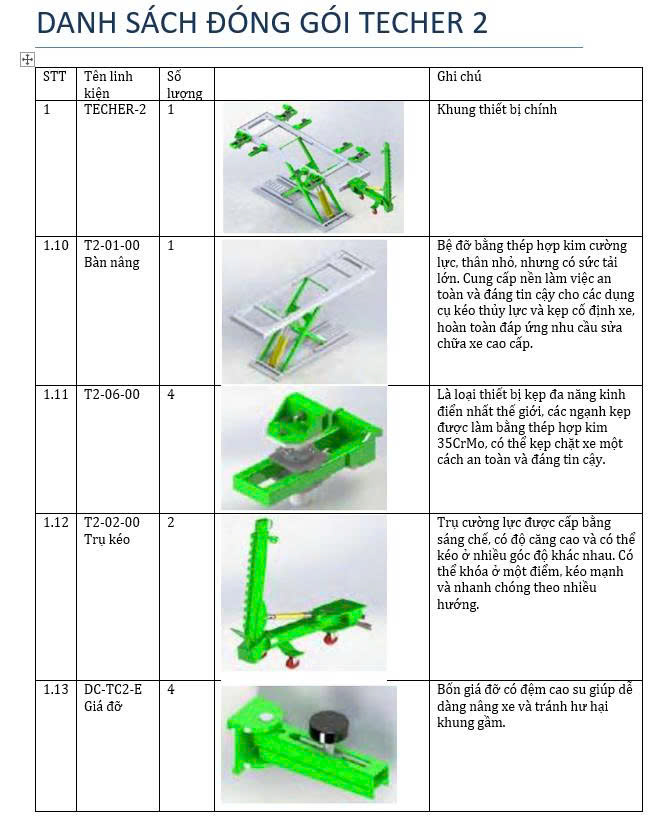 DANH SÁCH ĐÓNG GÓI TECHER 2

| STT | Tên linh kiện | Số lượng | | Ghi chú |
|---|---|---|---|---|
| 1 | TECHER-2 | 1 | | Khung thiết bị chính |
| 1.10 | T2-01-00 Bàn nâng | 1 | | Bệ đỡ bằng thép hợp kim cường lực, thân nhỏ, nhưng có sức tải lớn. Cung cấp nền làm việc an toàn và đáng tin cậy cho các dụng cụ kéo thủy lực và kẹp cố định xe, hoàn toàn đáp ứng nhu cầu sửa chữa xe cao cấp. |
| 1.11 | T2-06-00 | 4 | | Là loại thiết bị kẹp đa năng kinh điển nhất thế giới, các ngạnh kẹp được làm bằng thép hợp kim 35CrMo, có thể kẹp chặt xe một cách an toàn và đáng tin cậy. |
| 1.12 | T2-02-00 Trụ kéo | 2 | | Trụ cường lực được cấp bằng sáng chế, có độ căng cao và có thể kéo ở nhiều góc độ khác nhau. Có thể khóa ở một điểm, kéo mạnh và nhanh chóng theo nhiều hướng. |
| 1.13 | DC-TC2-E Giá đỡ | 4 | | Bốn giá đỡ có đệm cao su giúp dễ dàng nâng xe và tránh hư hại khung gầm. |